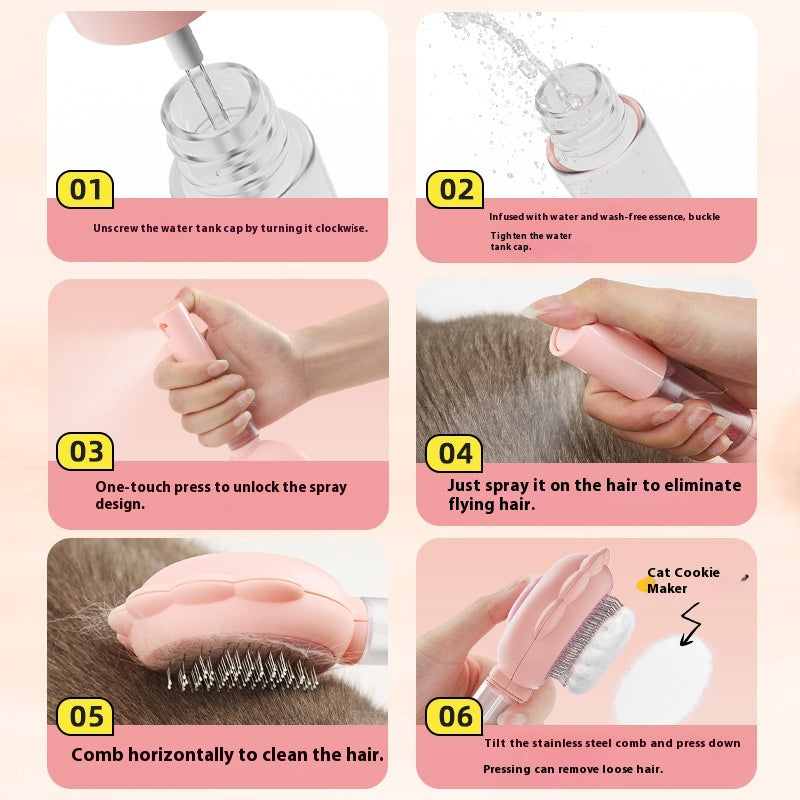 01

Unscrew the water tank cap by turning it clockwise.

02

Infused with water and wash-free essence, buckle

Tighten the water tank cap.

03

One-touch press to unlock the spray design.

04

Just spray it on the hair to eliminate flying hair.

05

Comb horizontally to clean the hair.

Cat Cookie Maker

06

Tilt the stainless steel comb and press down

Pressing can remove loose hair.