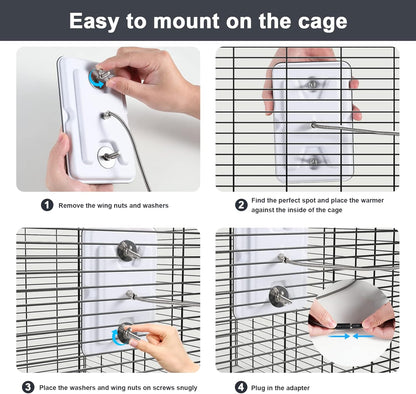 Easy to mount on the cage

1 Remove the wing nuts and washers

2 Find the perfect spot and place the warmer against the inside of the cage

3 Place the washers and wing nuts on screws snugly

4 Plug in the adapter