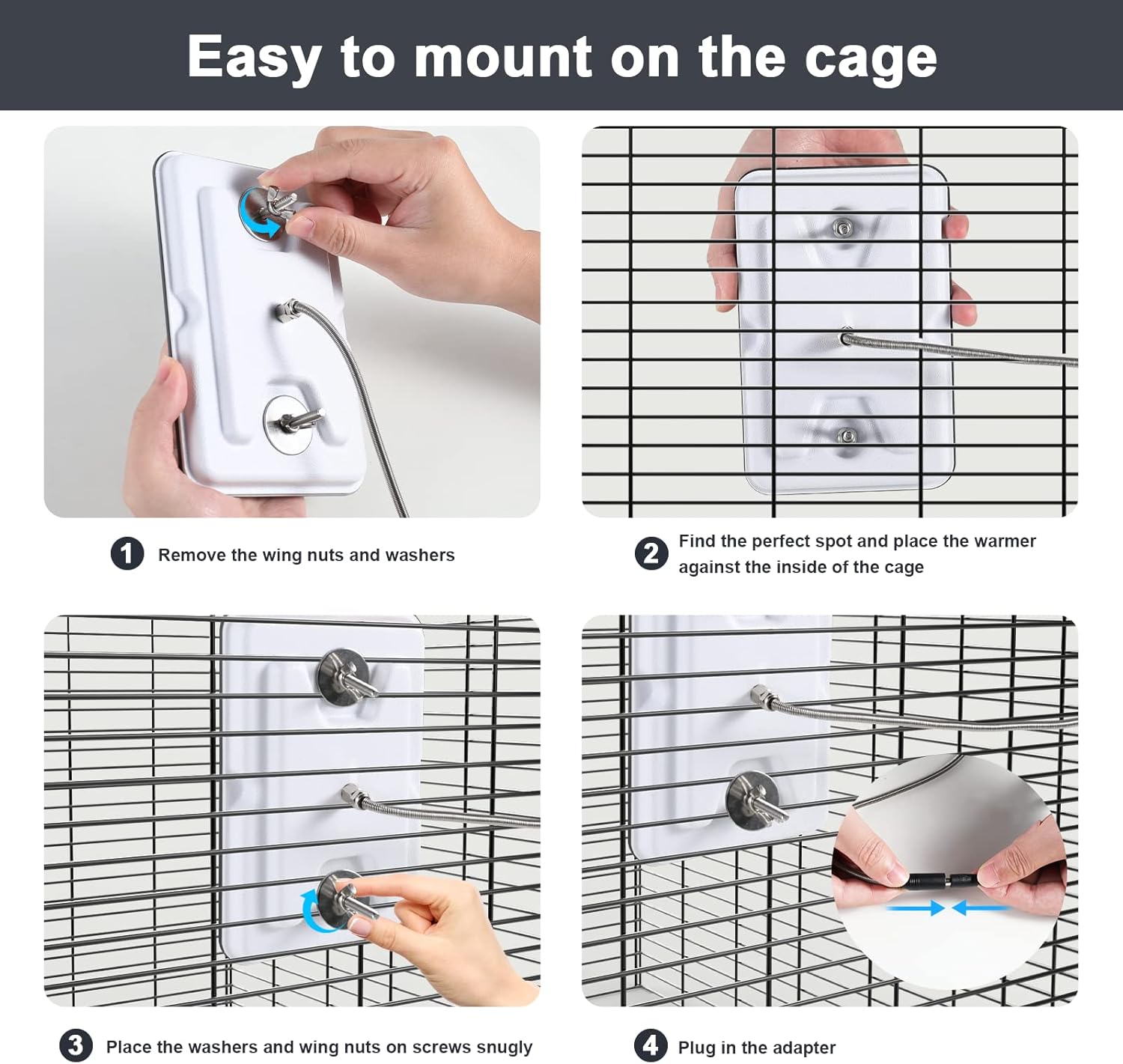 Easy to mount on the cage

1 Remove the wing nuts and washers

2 Find the perfect spot and place the warmer against the inside of the cage

3 Place the washers and wing nuts on screws snugly

4 Plug in the adapter