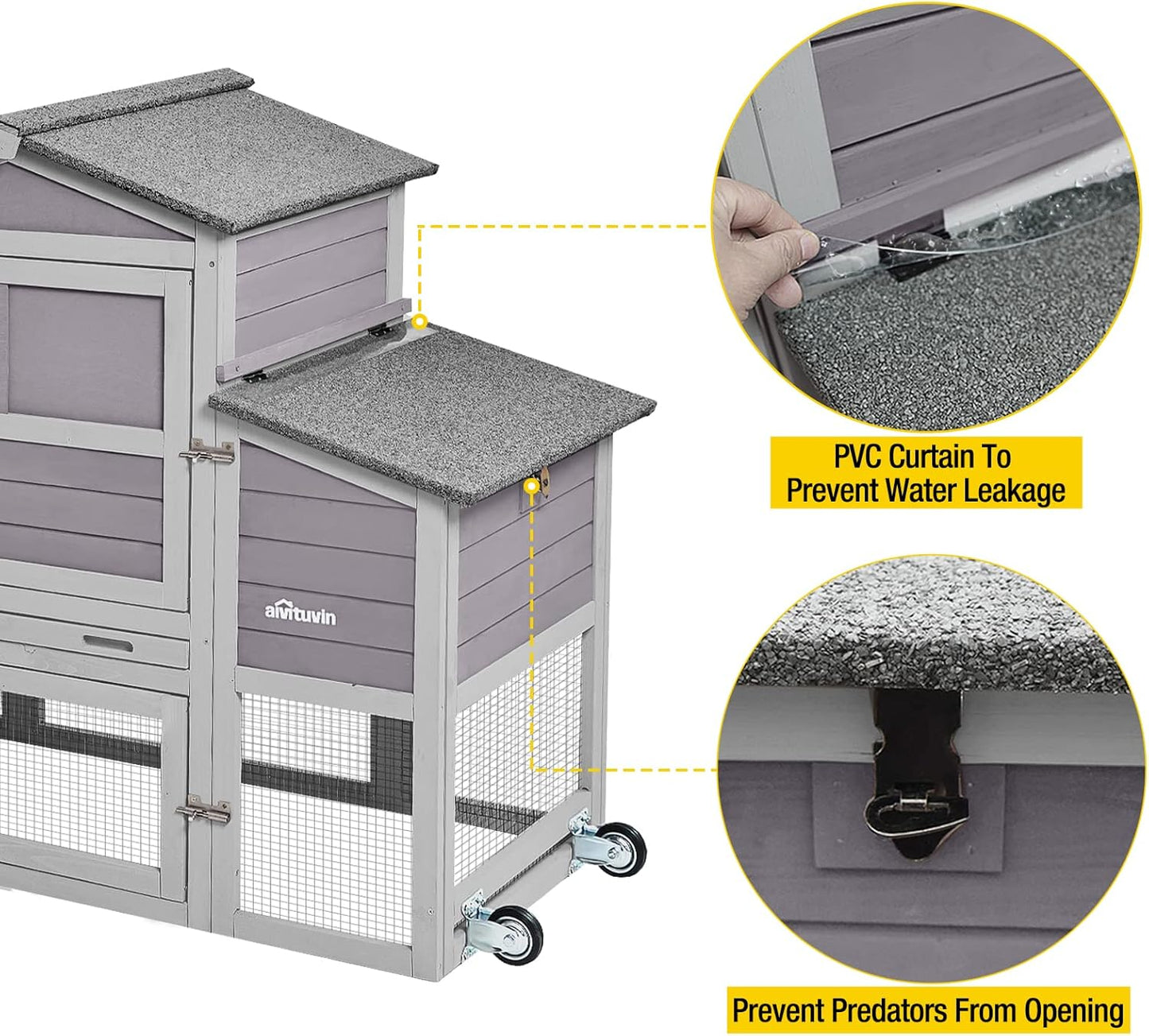 aivituvin

PVC Curtain To Prevent Water Leakage

Prevent Predators From Opening